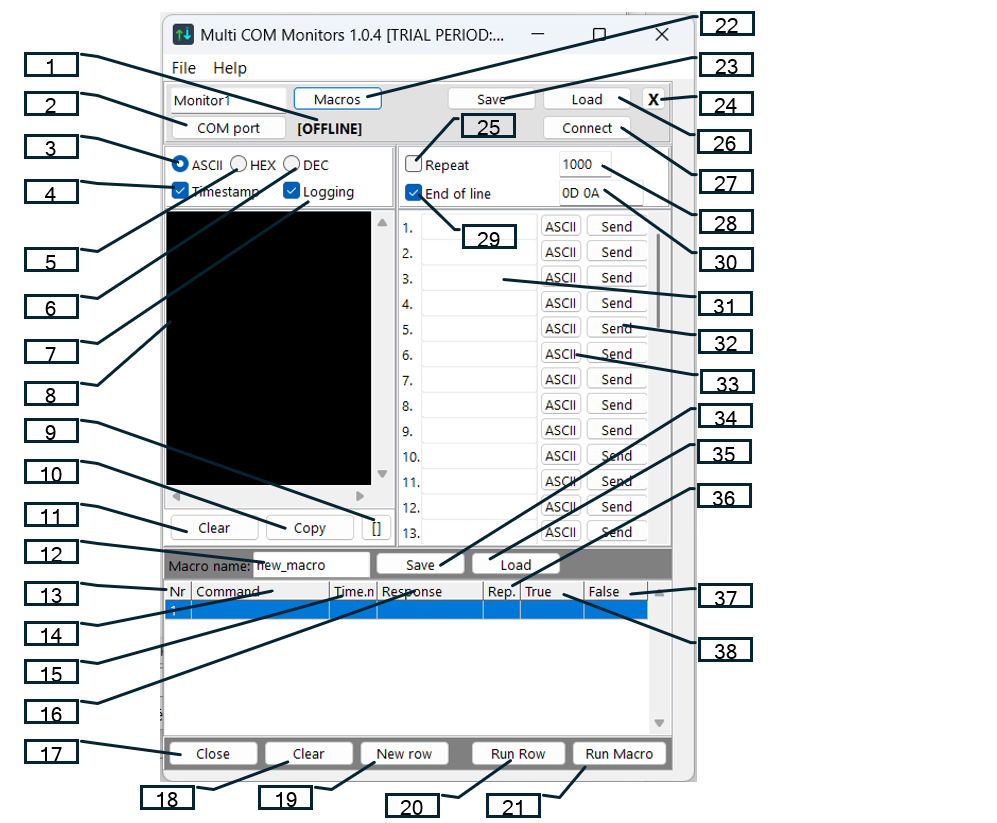 Multi COM Monitors 1.0.4 [TRIAL PERIOD:...

File Help

Monitor1
Macros
Save
Load
X
COM port
[OFFLINE]
Connect
ASCII HEX DEC
Timestamp Logging
Repeat 1000
End of line 0D 0A

1. ASCII Send
2. ASCII Send
3. ASCII Send
4. ASCII Send
5. ASCII Send
6. ASCII Send
7. ASCII Send
8. ASCII Send
9. ASCII Send
10. ASCII Send
11. ASCII Send
12. ASCII Send
13. ASCII Send

Clear Copy []

Macro name: new_macro Save Load

| Nr | Command | Time.n | Response | Rep. | True | False |
|---|---|---|---|---|---|---|
| 1 | | | | | | |

Close Clear New row Run Row Run Macro

1 2 3 4 5 6 7 8 9 10 11 12 13 14 15 16 17 18 19 20 21 22 23 24 25 26 27 28 29 30 31 32 33 34 35 36 37 38